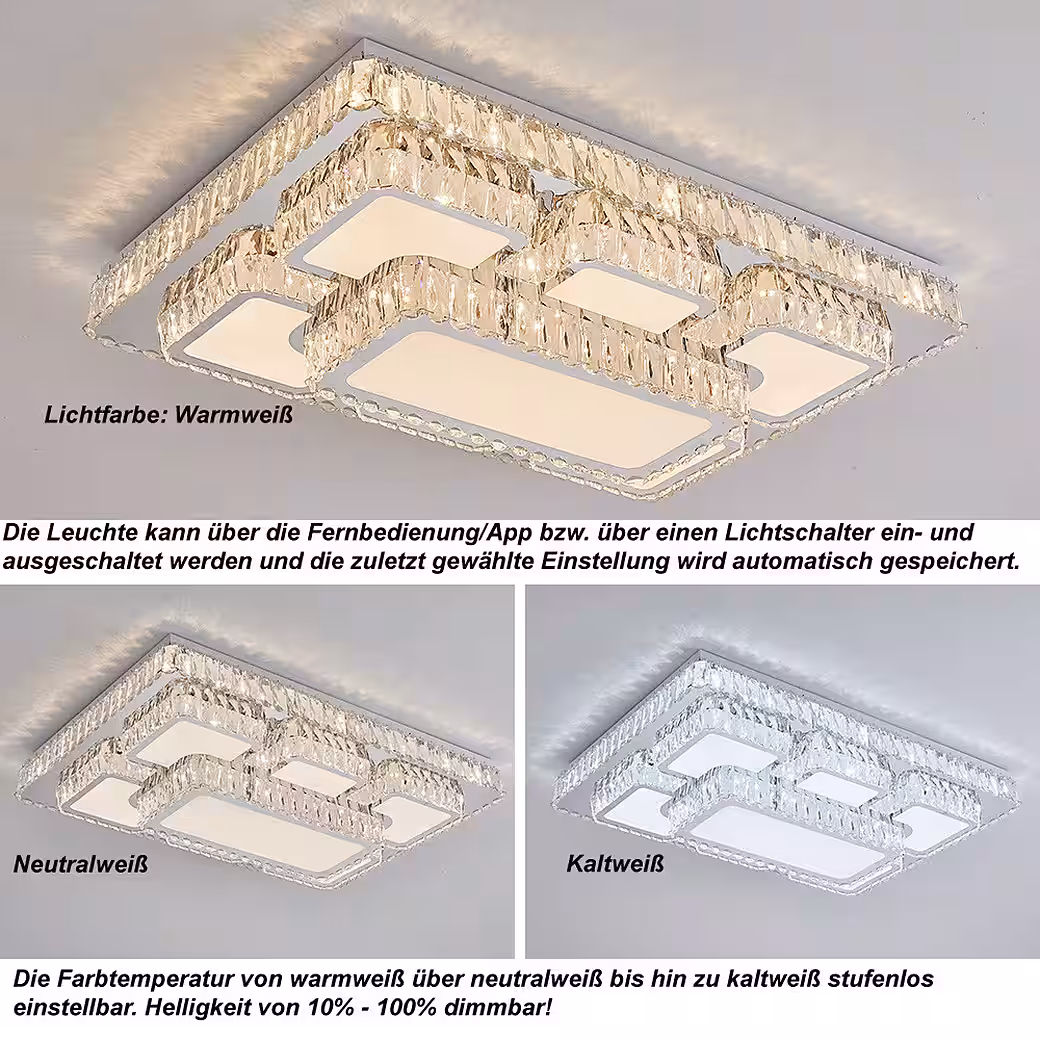 Lichtfarbe: Warmweiß

Die Leuchte kann über die Fernbedienung/App bzw. über einen Lichtschalter ein- und ausgeschaltet werden und die zuletzt gewählte Einstellung wird automatisch gespeichert.

Neutralweiß

Kaltweiß

Die Farbtemperatur von warmweiß über neutralweiß bis hin zu kaltweiß stufenlos einstellbar. Helligkeit von 10% - 100% dimmbar!