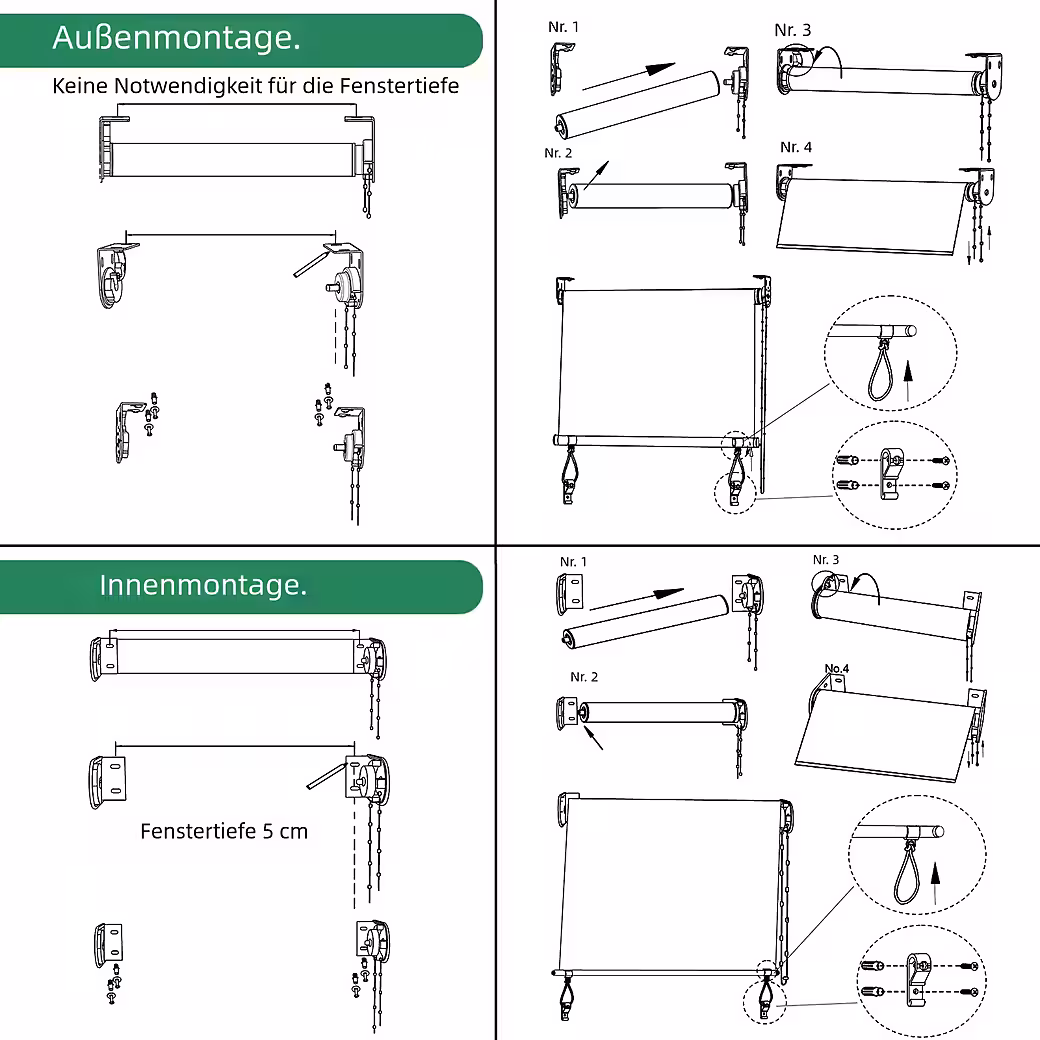 Außenmontage.

Keine Notwendigkeit für die Fenstertiefe

Nr. 1

Nr. 3

Nr. 2

Nr. 4

Innenmontage.

Fenstertiefe 5 cm

Nr. 1

Nr. 3

Nr. 2

No.4