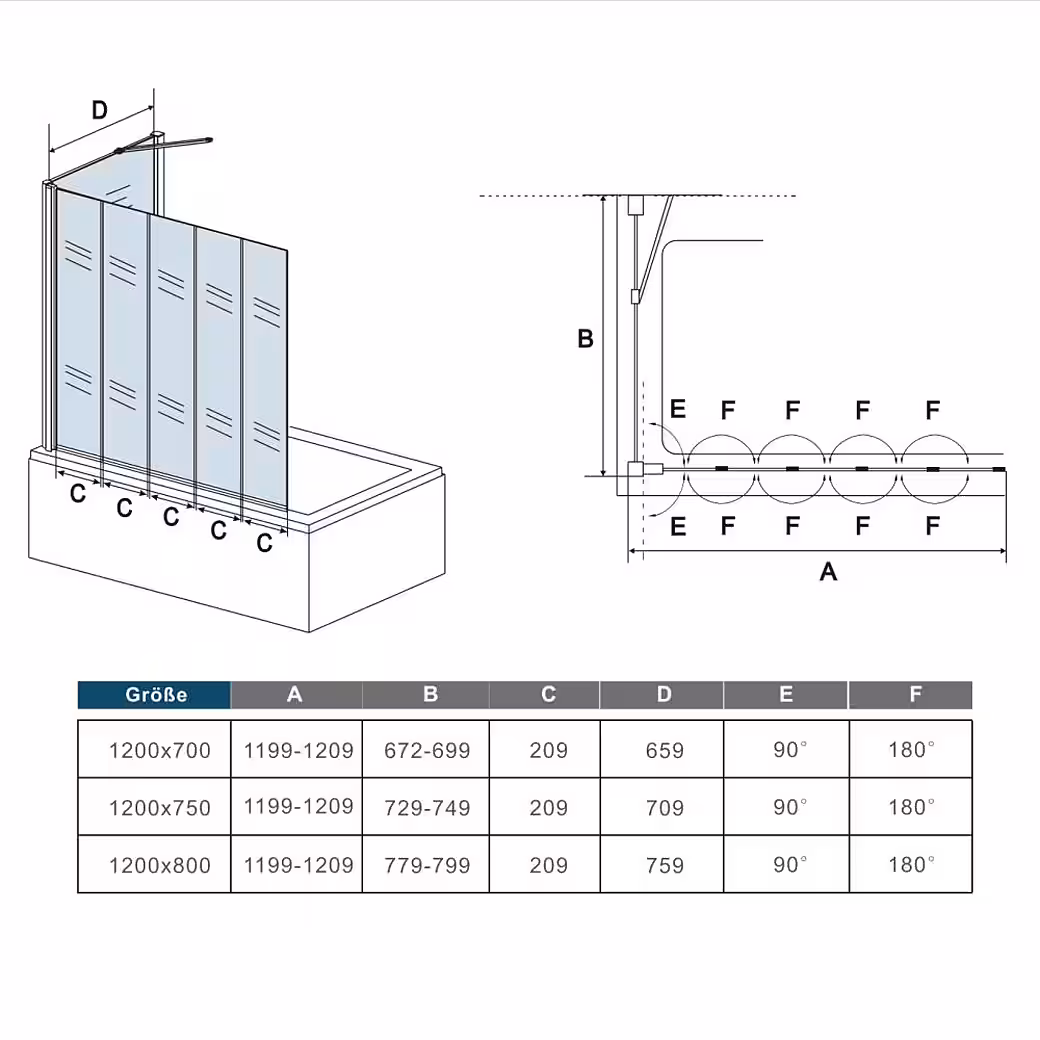 D

C C C C C

B

E F F F F

E F F F F

A

| Größe | A | B | C | D | E | F |
|---|---|---|---|---|---|---|
| 1200x700 | 1199-1209 | 672-699 | 209 | 659 | 90° | 180° |
| 1200x750 | 1199-1209 | 729-749 | 209 | 709 | 90° | 180° |
| 1200x800 | 1199-1209 | 779-799 | 209 | 759 | 90° | 180° |