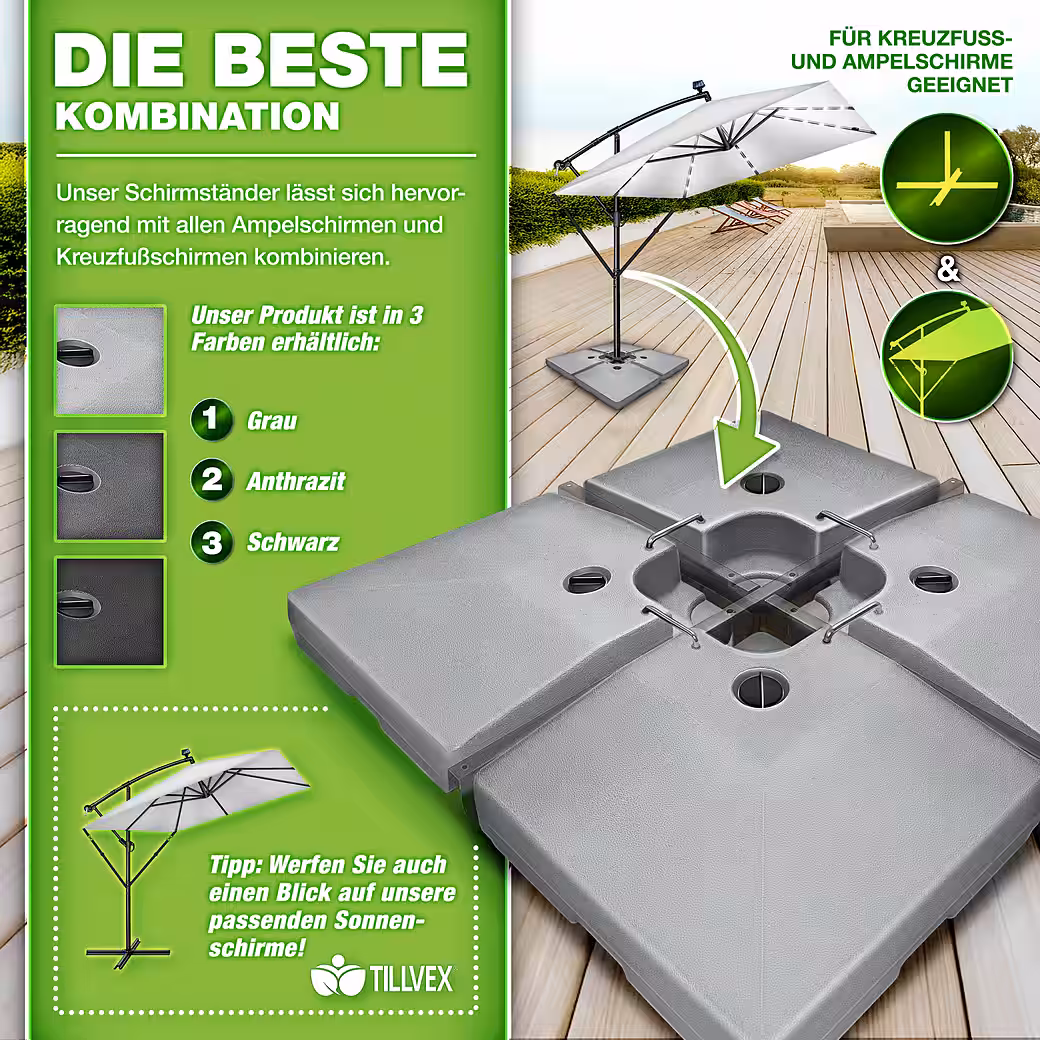 DIE BESTE
KOMBINATION

Unser Schirmständer lässt sich hervorragend mit allen Ampelschirmen und Kreuzfußschirmen kombinieren.

Unser Produkt ist in 3 Farben erhältlich:

1 Grau

2 Anthrazit

3 Schwarz

Tipp: Werfen Sie auch einen Blick auf unsere passenden Sonnenschirme!

TILLVEX

FÜR KREUZFUSS- UND AMPELSCHIRME GEEIGNET

&