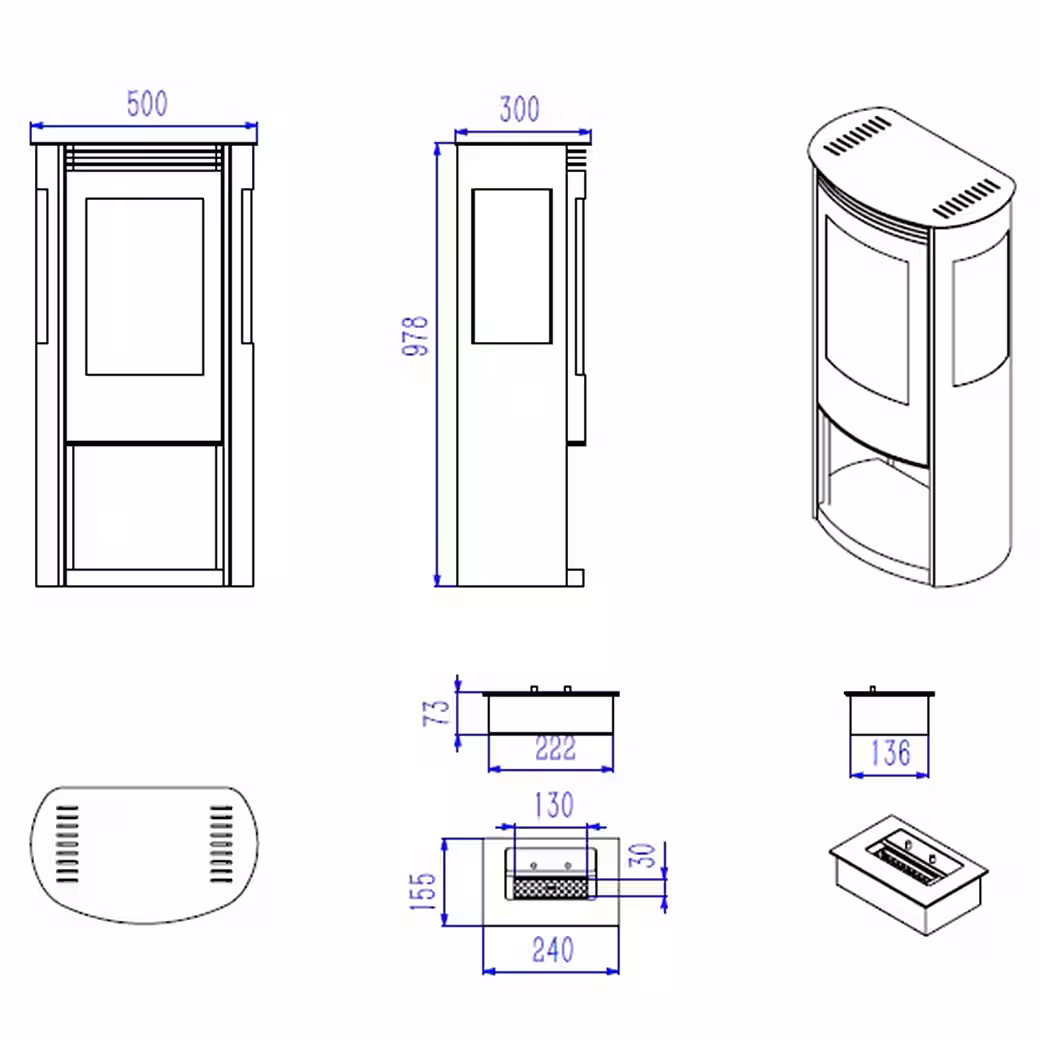 500

300

978

73

222

136

130

30

155

240