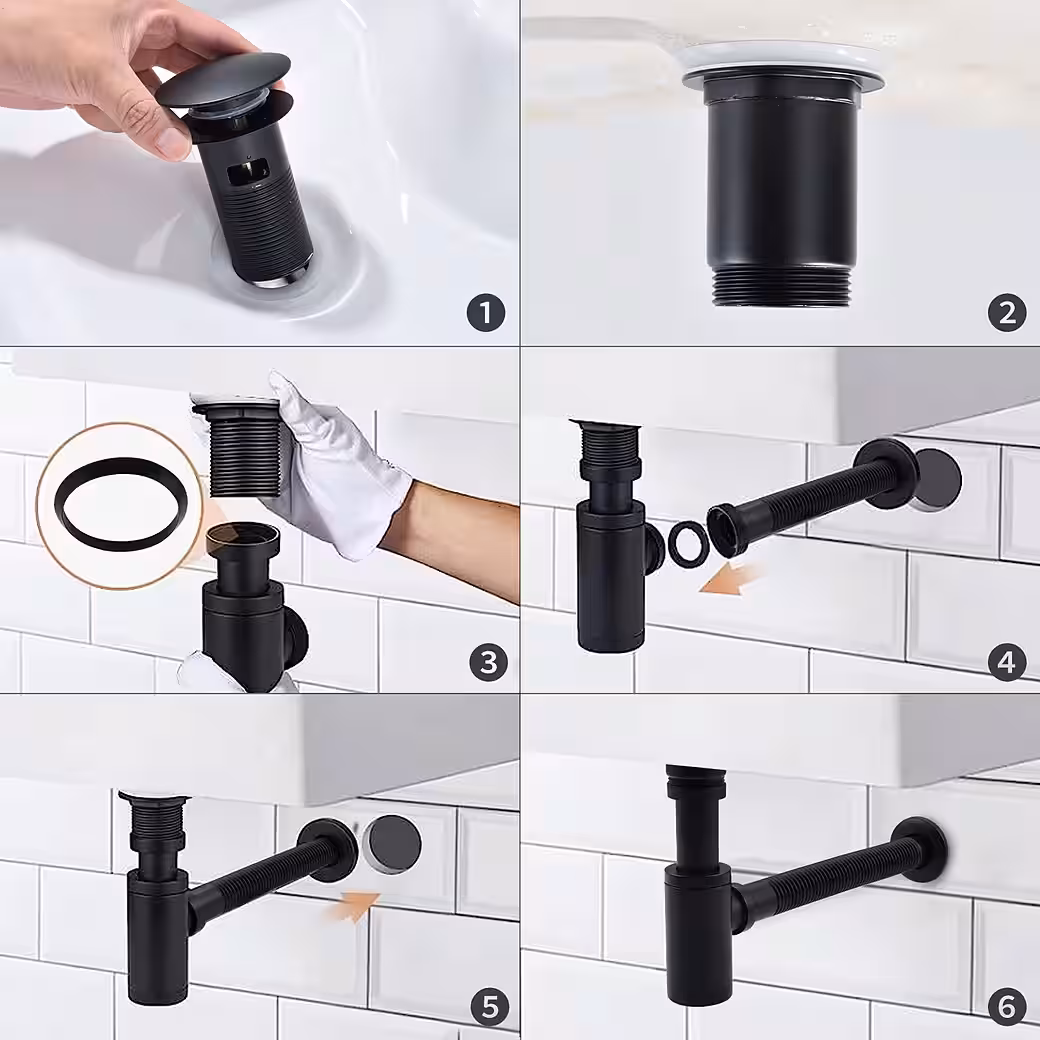 1
2
3
4
5
6