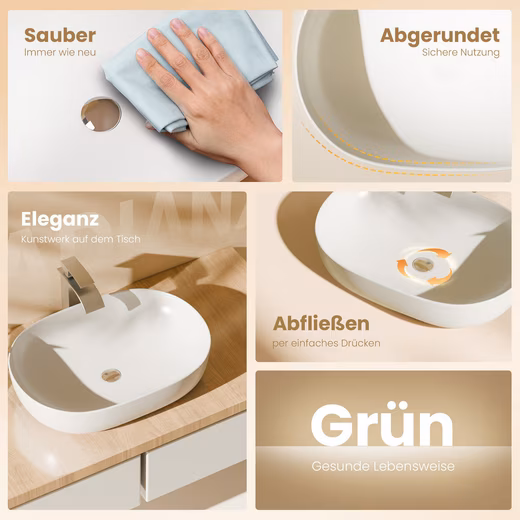 Sauber
Immer wie neu

Abgerundet
Sichere Nutzung

Eleganz
Kunstwerk auf dem Tisch

Abfließen
per einfaches Drücken

Grün
Gesunde Lebensweise