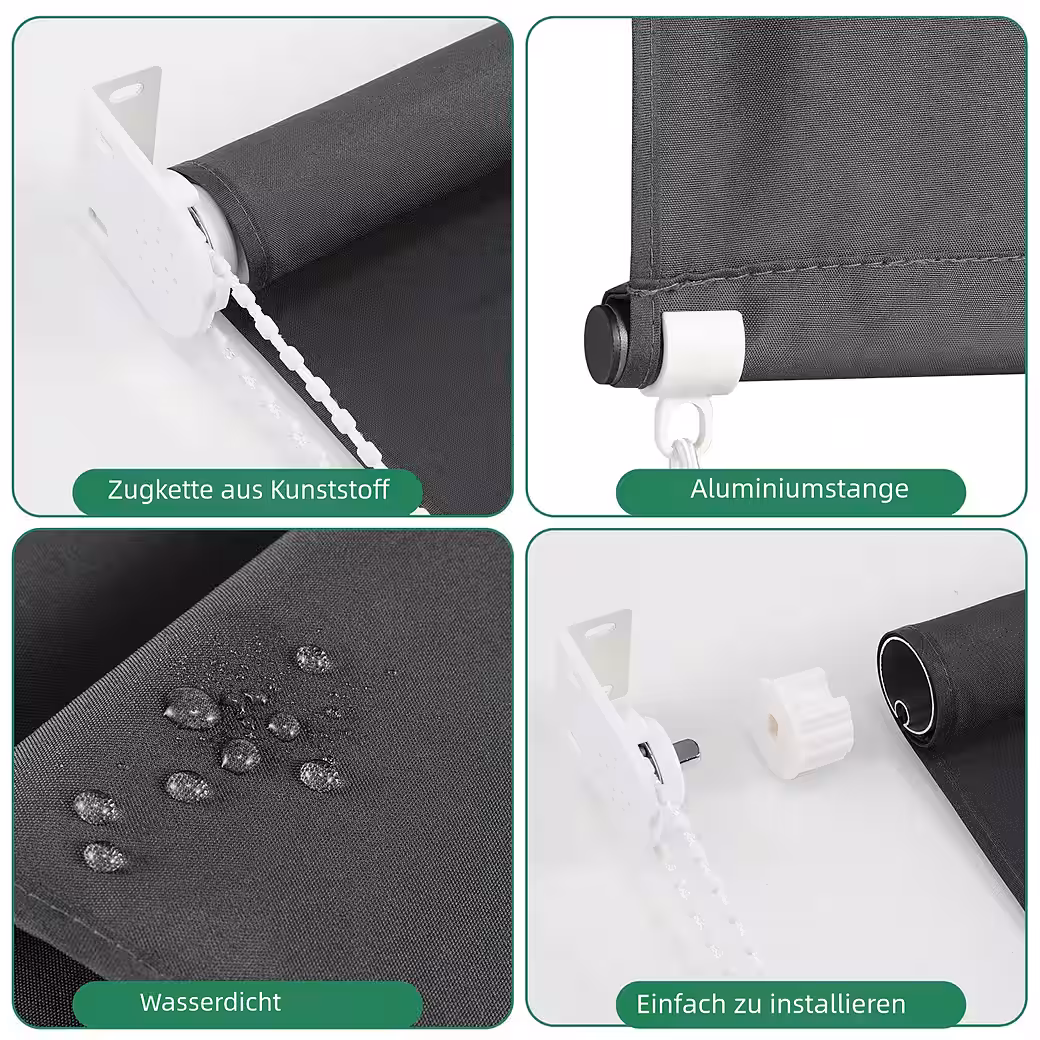 Zugkette aus Kunststoff

Aluminiumstange

Wasserdicht

Einfach zu installieren