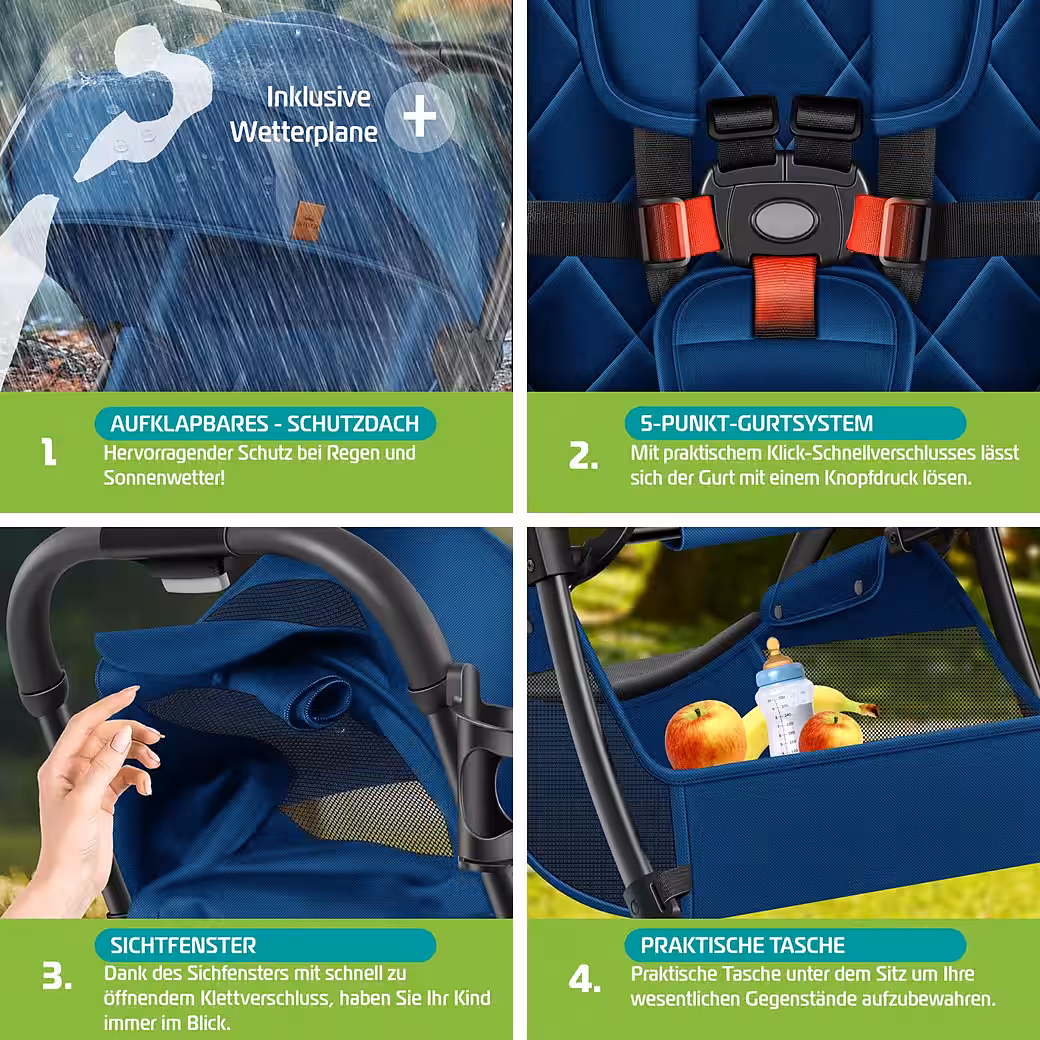 Inklusive Wetterplane +

1. AUFKLAPBARES - SCHUTZDACH
Hervorragender Schutz bei Regen und Sonnenwetter!

2. 5-PUNKT-GURTSYSTEM
Mit praktischem Klick-Schnellverschlusses lässt sich der Gurt mit einem Knopfdruck lösen.

3. SICHTFENSTER
Dank des Sichfensters mit schnell zu öffnendem Klettverschluss, haben Sie Ihr Kind immer im Blick.

4. PRAKTISCHE TASCHE
Praktische Tasche unter dem Sitz um Ihre wesentlichen Gegenstände aufzubewahren.