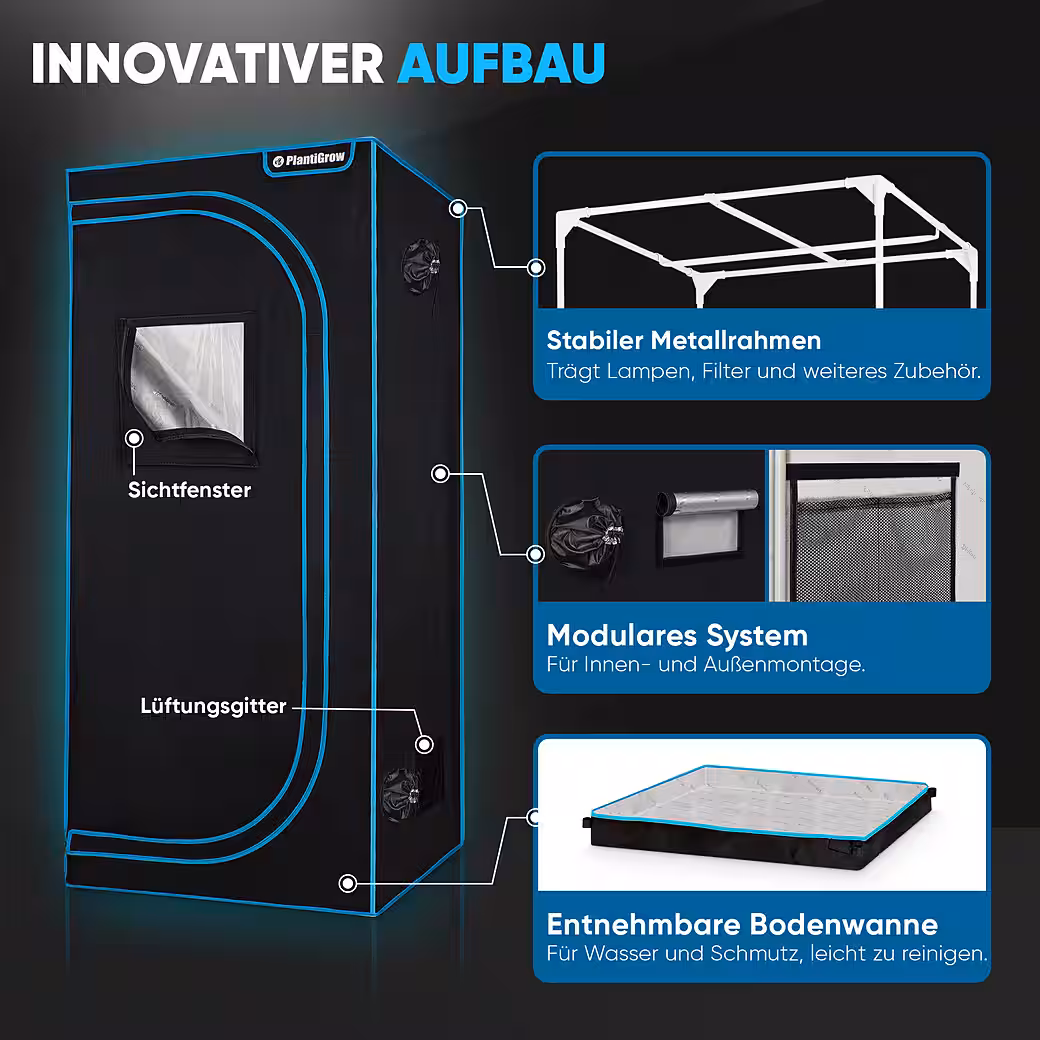 INNOVATIVER AUFBAU

PlantiGrow

Sichtfenster

Lüftungsgitter

Stabiler Metallrahmen
Trägt Lampen, Filter und weiteres Zubehör.

Modulares System
Für Innen- und Außenmontage.

Entnehmbare Bodenwanne
Für Wasser und Schmutz, leicht zu reinigen.