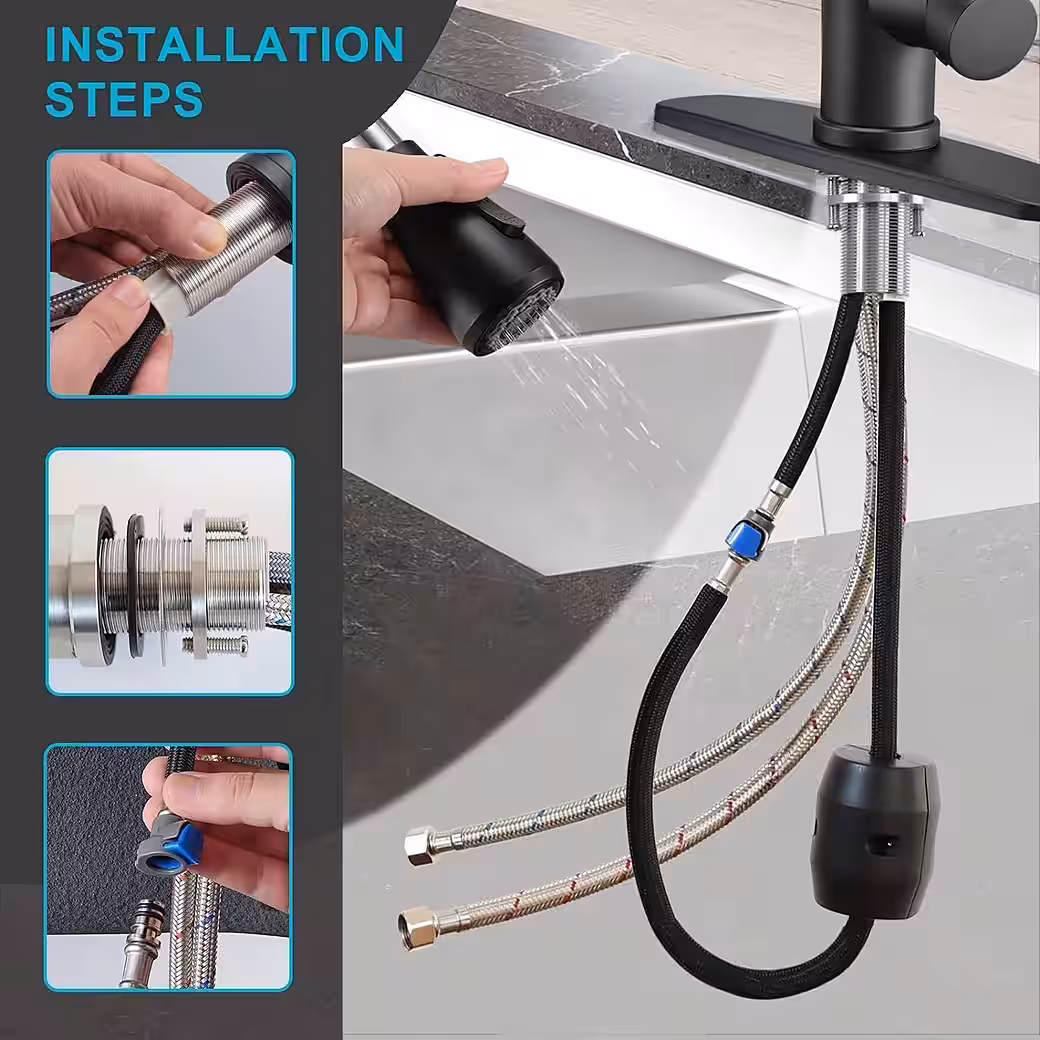 INSTALLATION STEPS