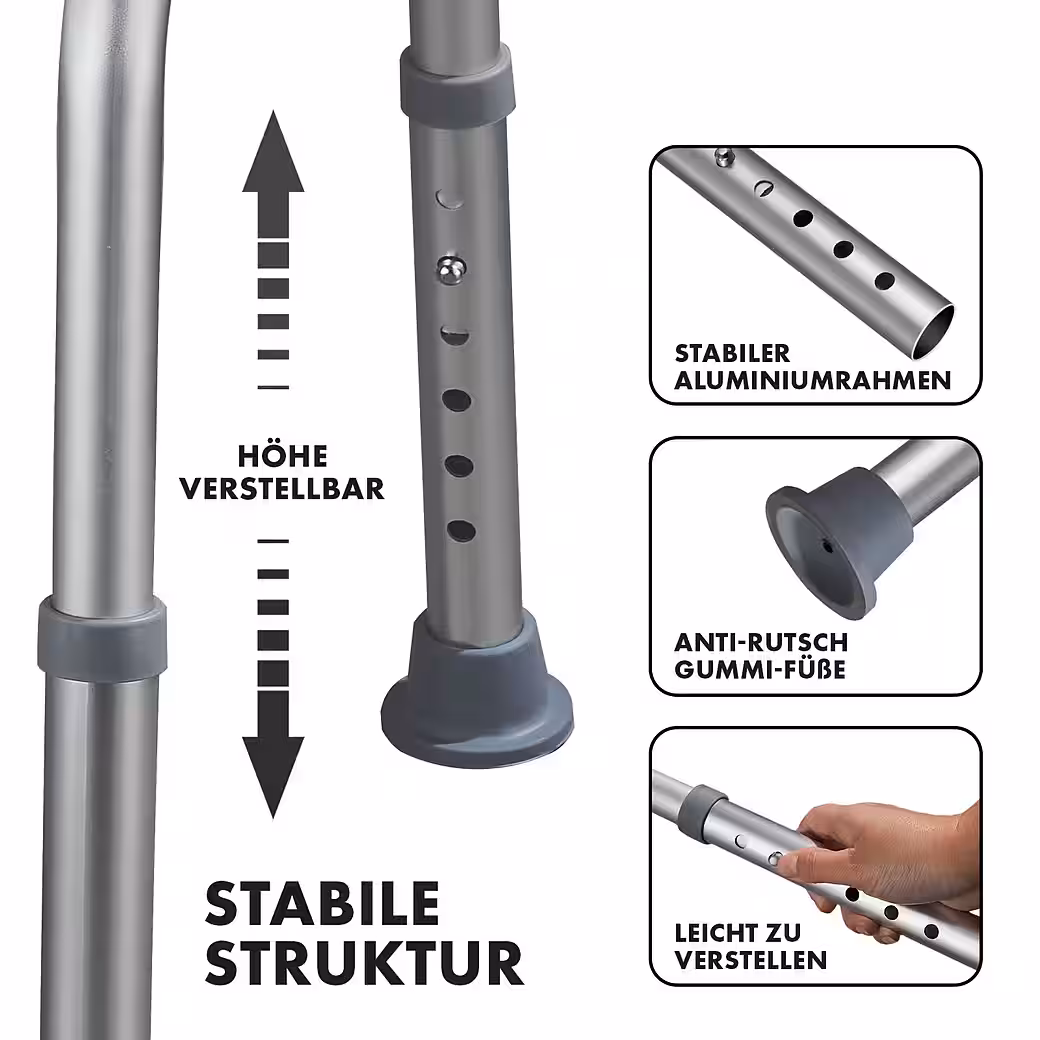 HÖHE VERSTELLBAR

STABILE STRUKTUR

STABILER ALUMINIUMRAHMEN

ANTI-RUTSCH GUMMI-FÜßE

LEICHT ZU VERSTELLEN