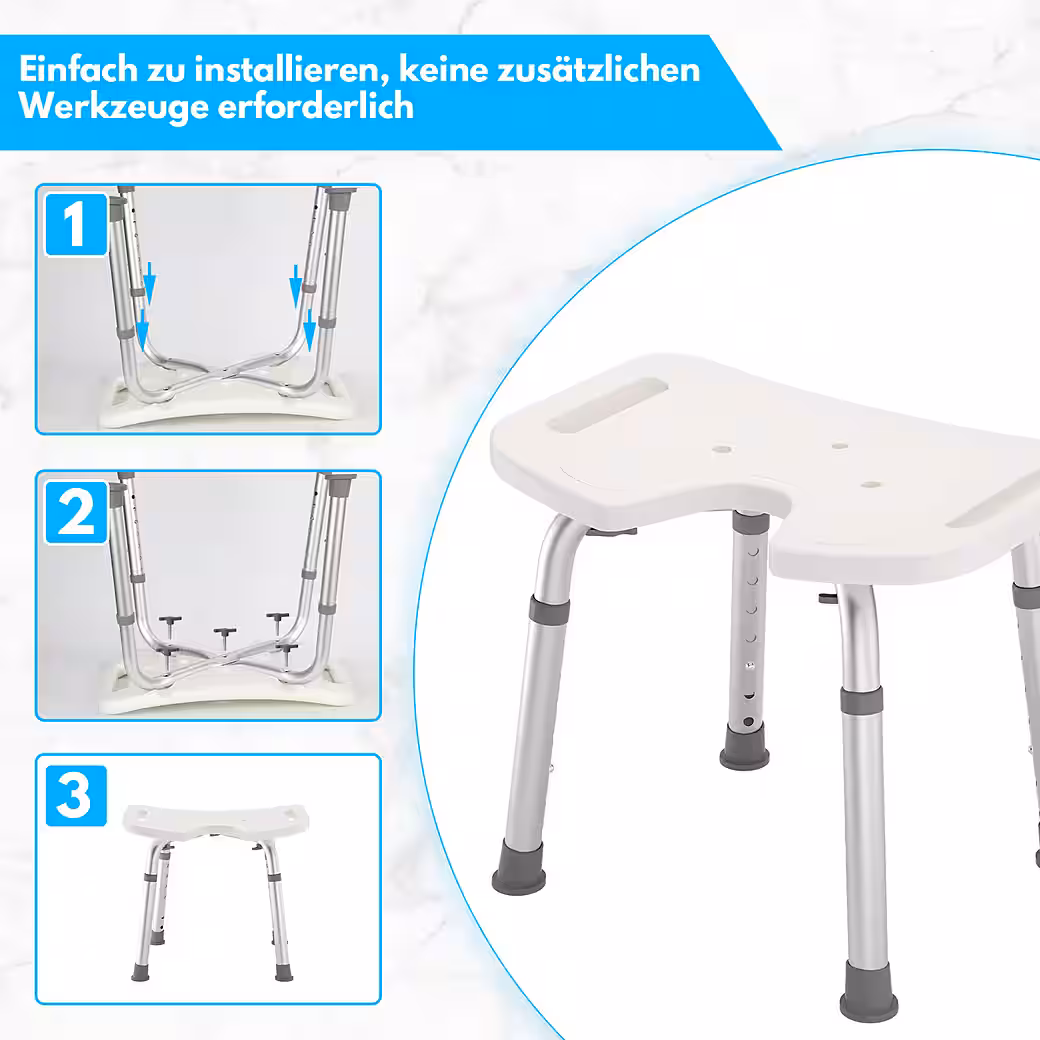 Einfach zu installieren, keine zusätzlichen Werkzeuge erforderlich

1

2

3