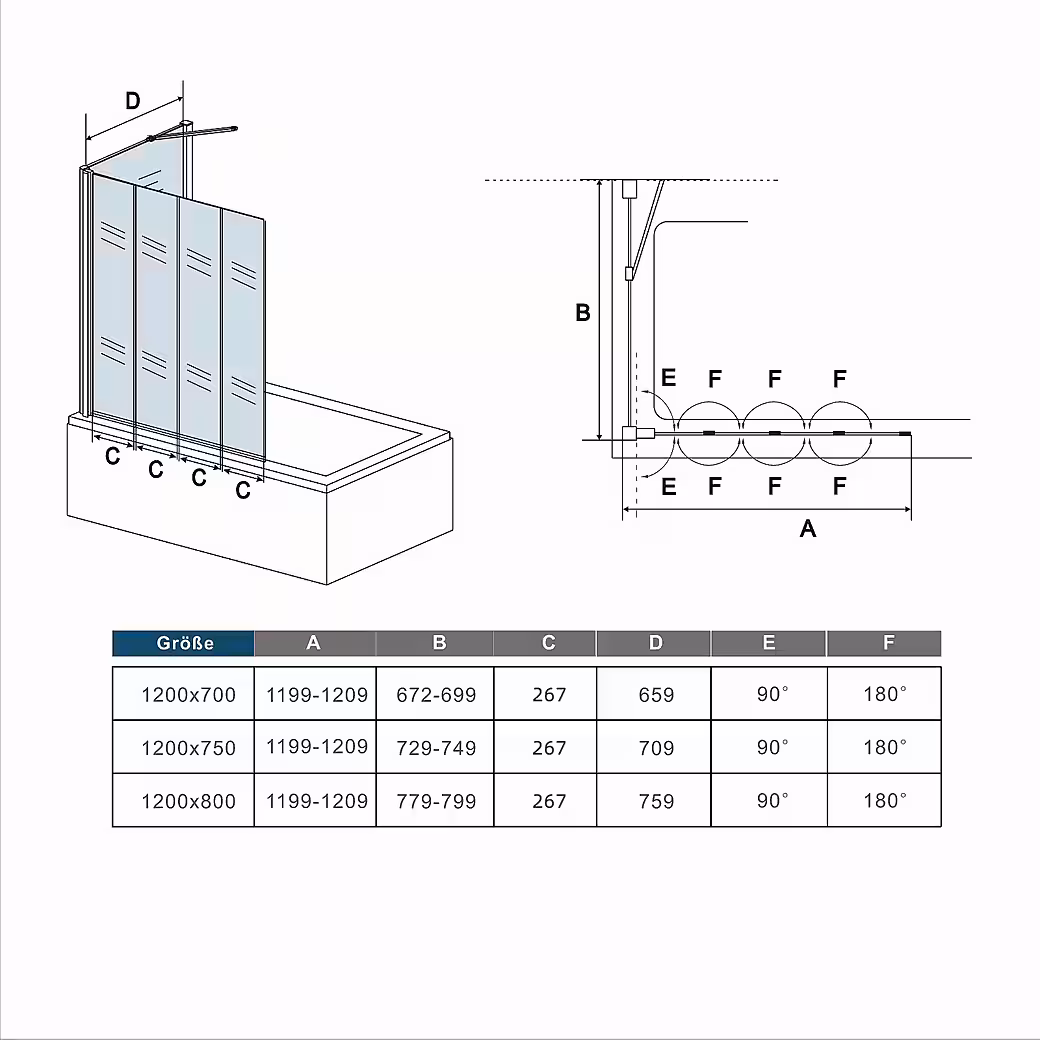 D

C C C C

B

E F F F

E F F F

A

| Größe | A | B | C | D | E | F |
|---|---|---|---|---|---|---|
| 1200x700 | 1199-1209 | 672-699 | 267 | 659 | 90° | 180° |
| 1200x750 | 1199-1209 | 729-749 | 267 | 709 | 90° | 180° |
| 1200x800 | 1199-1209 | 779-799 | 267 | 759 | 90° | 180° |