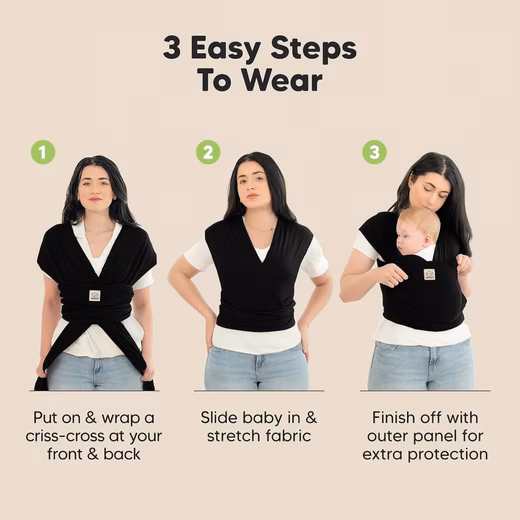 3 Easy Steps
To Wear

1

Put on & wrap a criss-cross at your front & back

2

Slide baby in & stretch fabric

3

Finish off with outer panel for extra protection