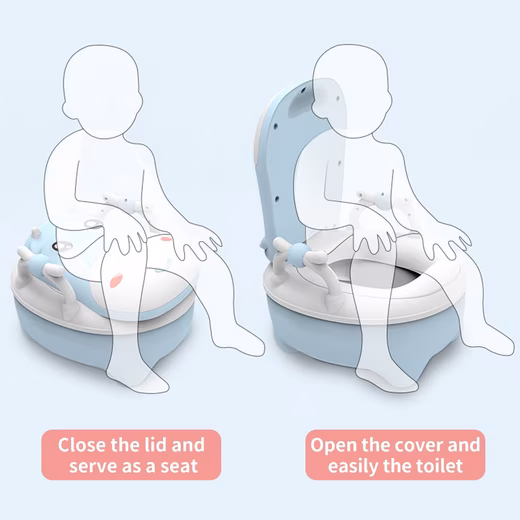 Close the lid and serve as a seat

Open the cover and easily the toilet