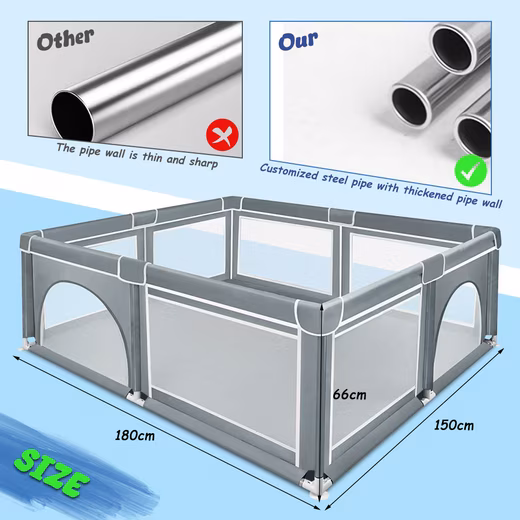 Other

The pipe wall is thin and sharp

Our

Customized steel pipe with thickened pipe wall

66cm

180cm

150cm

SIZE