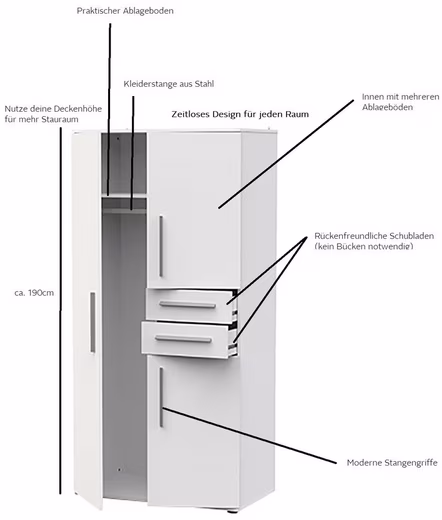 Praktischer Ablageboden

Kleiderstange aus Stahl

Nutze deine Deckenhöhe für mehr Stauraum

Zeitloses Design für jeden Raum

Innen mit mehreren Ablageböden

Rückenfreundliche Schubladen (kein Bücken notwendig)

ca. 190cm

Moderne Stangengriffe