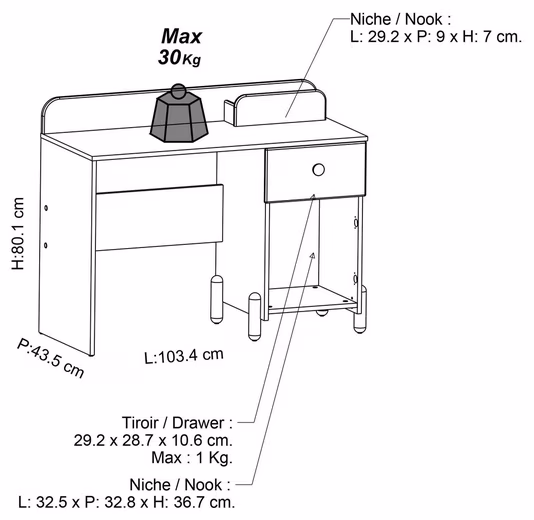 Max
30Kg

Niche / Nook :
L: 29.2 x P: 9 x H: 7 cm.

H:80.1 cm

P:43.5 cm

L:103.4 cm

Tiroir / Drawer :
29.2 x 28.7 x 10.6 cm.
Max : 1 Kg.

Niche / Nook :
L: 32.5 x P: 32.8 x H: 36.7 cm.