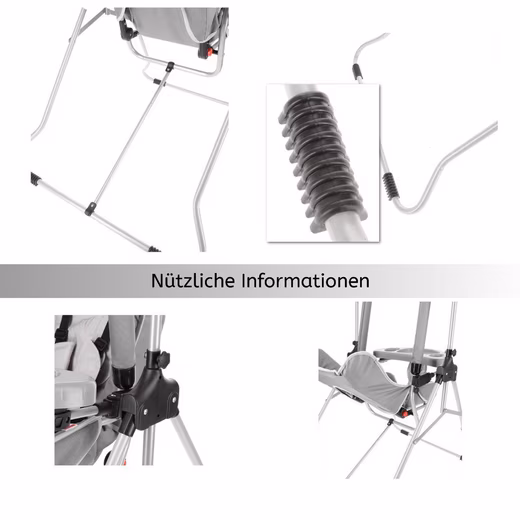 Nützliche Informationen