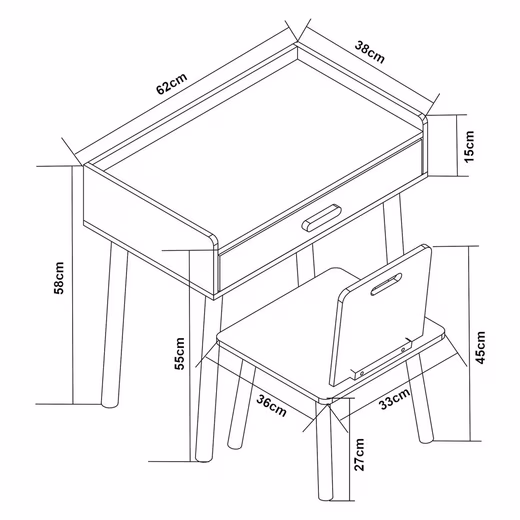 62cm
38cm
15cm
58cm
55cm
45cm
36cm
33cm
27cm