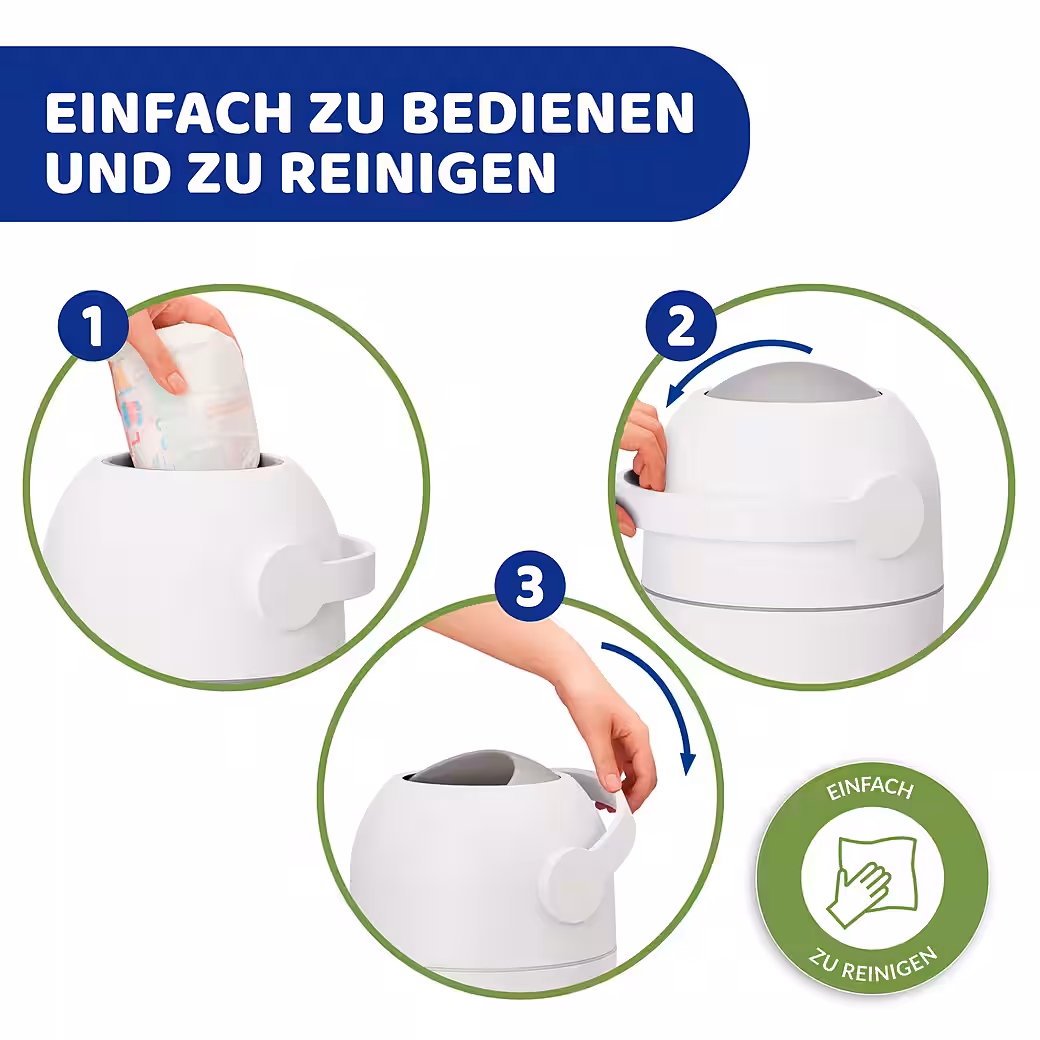 EINFACH ZU BEDIENEN UND ZU REINIGEN

1

2

3

EINFACH

ZU REINIGEN