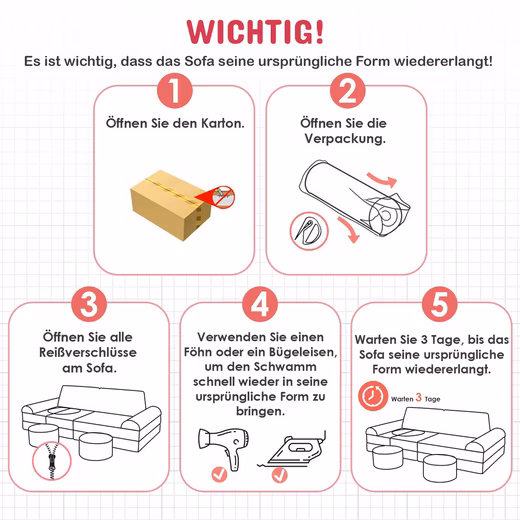 WICHTIG!

Es ist wichtig, dass das Sofa seine ursprüngliche Form wiedererlangt!

1

Öffnen Sie den Karton.

2

Öffnen Sie die Verpackung.

3

Öffnen Sie alle Reißverschlüsse am Sofa.

4

Verwenden Sie einen Föhn oder ein Bügeleisen, um den Schwamm schnell wieder in seine ursprüngliche Form zu bringen.

5

Warten Sie 3 Tage, bis das Sofa seine ursprüngliche Form wiedererlangt.

Warten 3 Tage