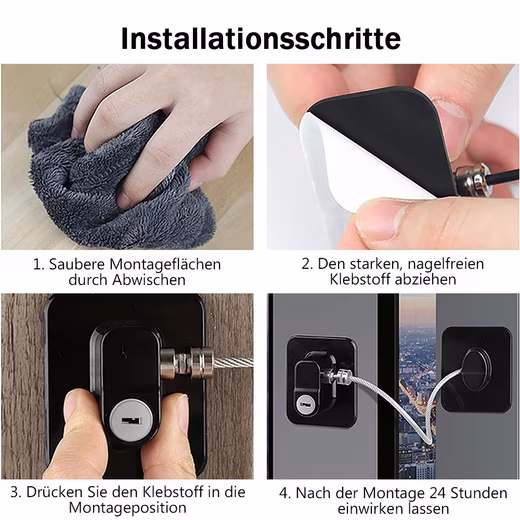 Installationsschritte

1. Saubere Montageflächen durch Abwischen

2. Den starken, nagelfreien Klebstoff abziehen

3. Drücken Sie den Klebstoff in die Montageposition

4. Nach der Montage 24 Stunden einwirken lassen