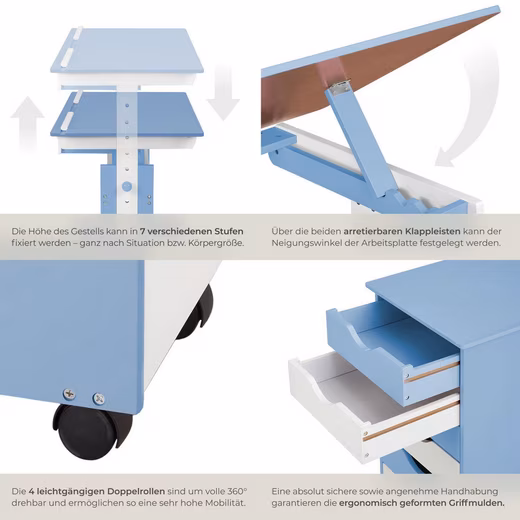 Die Höhe des Gestells kann in 7 verschiedenen Stufen fixiert werden – ganz nach Situation bzw. Körpergröße.

Über die beiden arretierbaren Klappleisten kann der Neigungswinkel der Arbeitsplatte festgelegt werden.

Die 4 leichtgängigen Doppelrollen sind um volle 360° drehbar und ermöglichen so eine sehr hohe Mobilität.

Eine absolut sichere sowie angenehme Handhabung garantieren die ergonomisch geformten Griffmulden.