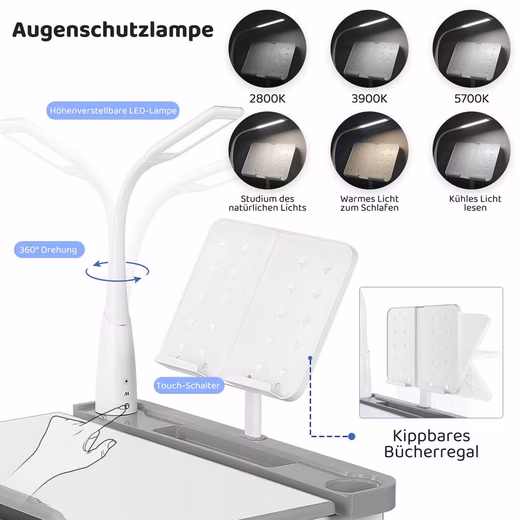 Augenschutzlampe

2800K

3900K

5700K

Höhenverstellbare LED-Lampe

Studium des natürlichen Lichts

Warmes Licht zum Schlafen

Kühles Licht lesen

360° Drehung

Touch-Schalter

Kippbares Bücherregal