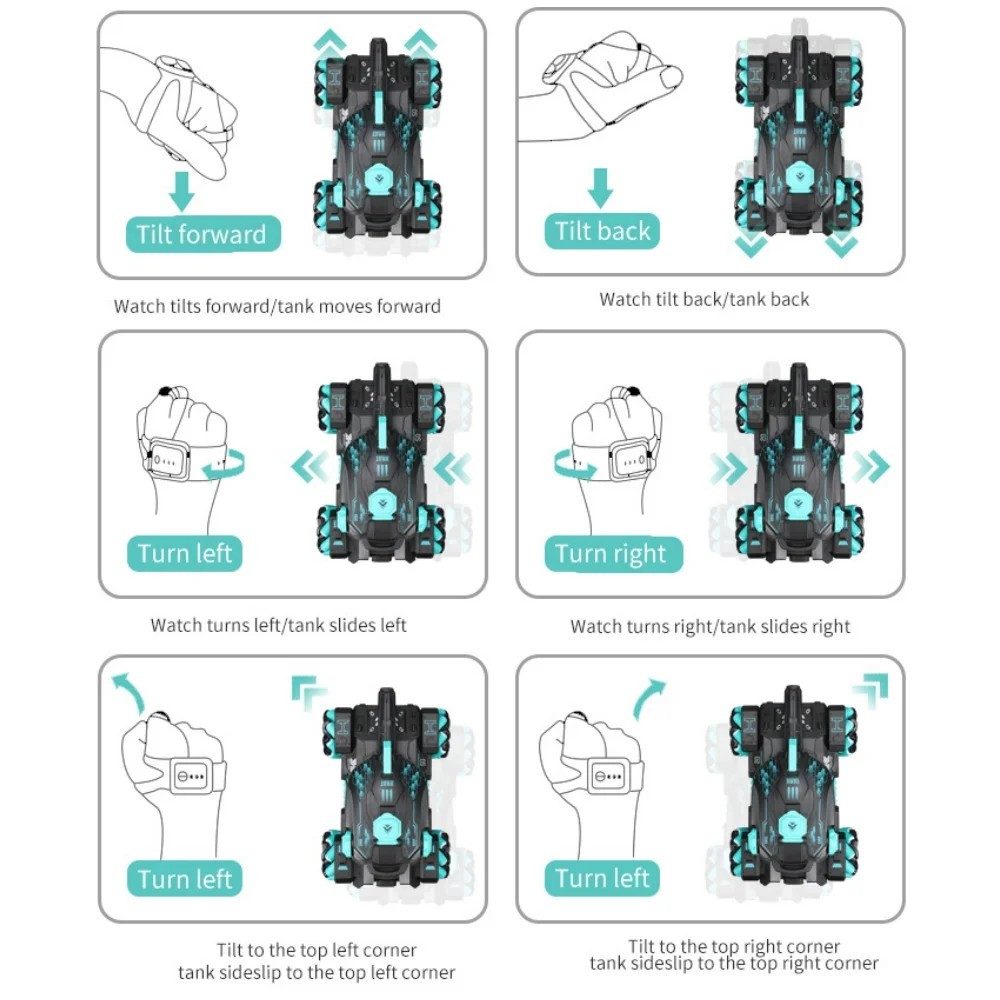 Tilt forward

Watch tilts forward/tank moves forward

Tilt back

Watch tilt back/tank back

Turn left

Watch turns left/tank slides left

Turn right

Watch turns right/tank slides right

Turn left

Tilt to the top left corner
tank sideslip to the top left corner

Turn left

Tilt to the top right corner
tank sideslip to the top right corner