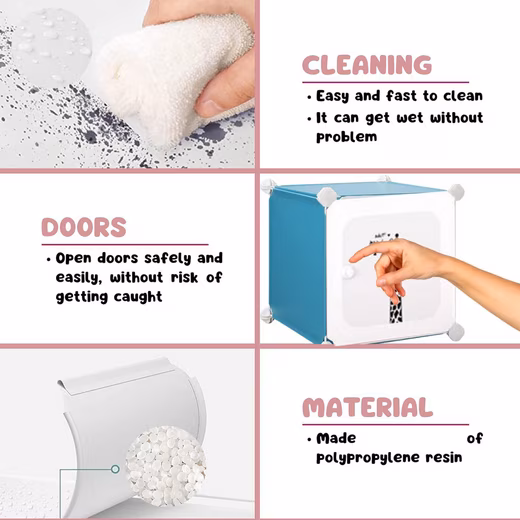 CLEANING

• Easy and fast to clean
• It can get wet without problem

DOORS

• Open doors safely and easily, without risk of getting caught

MATERIAL

• Made of polypropylene resin