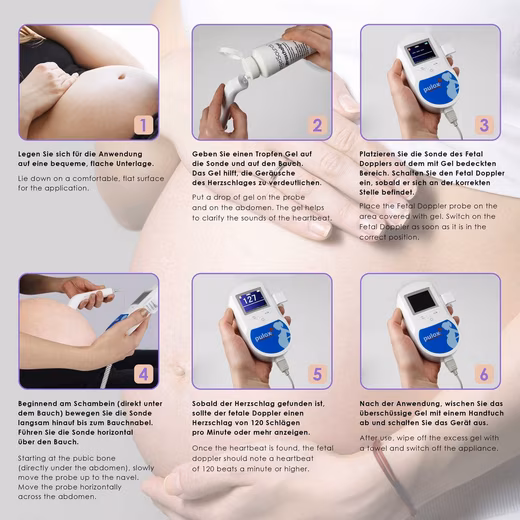 1

Legen Sie sich für die Anwendung auf eine bequeme, flache Unterlage.

Lie down on a comfortable, flat surface for the application.

2

Geben Sie einen Tropfen Gel auf die Sonde und auf den Bauch. Das Gel hilft, die Geräusche des Herzschlages zu verdeutlichen.

Put a drop of gel on the probe and on the abdomen. The gel helps to clarify the sounds of the heartbeat.

pulox

3

Platzieren Sie die Sonde des Fetal Dopplers auf dem mit Gel bedeckten Bereich. Schalten Sie den Fetal Doppler ein, sobald er sich an der korrekten Stelle befindet.

Place the Fetal Doppler probe on the area covered with gel. Switch on the Fetal Doppler as soon as it is in the correct position.

4

Beginnend am Schambein (direkt unter dem Bauch) bewegen Sie die Sonde langsam hinauf bis zum Bauchnabel. Führen Sie die Sonde horizontal über den Bauch.

Starting at the pubic bone (directly under the abdomen), slowly move the probe up to the navel. Move the probe horizontally across the abdomen.

127

pulox

5

Sobald der Herzschlag gefunden ist, sollte der fetale Doppler einen Herzschlag von 120 Schlägen pro Minute oder mehr anzeigen.

Once the heartbeat is found, the fetal doppler should note a heartbeat of 120 beats a minute or higher.

pulox

6

Nach der Anwendung, wischen Sie das überschüssige Gel mit einem Handtuch ab und schalten Sie das Gerät aus.

After use, wipe off the excess gel with a towel and switch off the appliance.