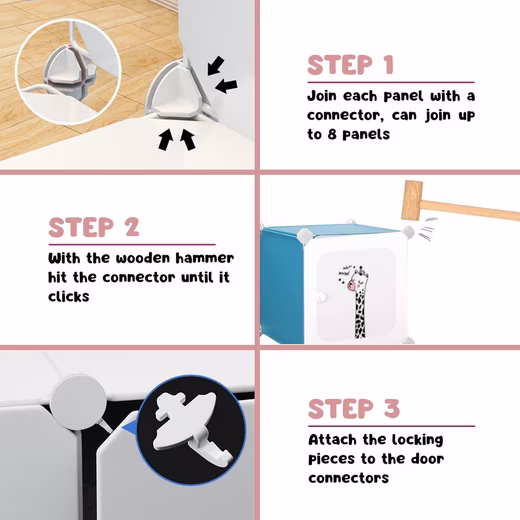 STEP 1

Join each panel with a connector, can join up to 8 panels

STEP 2

With the wooden hammer hit the connector until it clicks

STEP 3

Attach the locking pieces to the door connectors