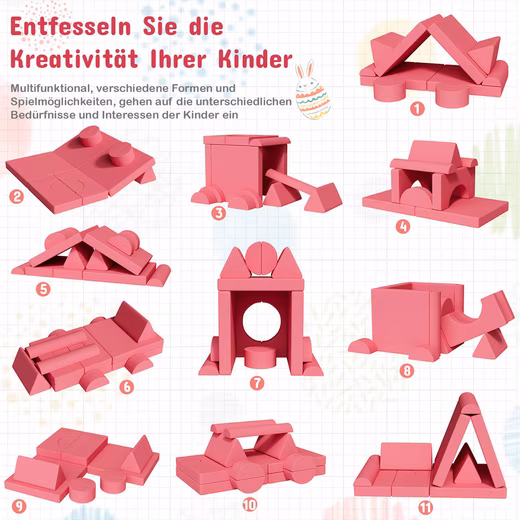 Entfesseln Sie die Kreativität Ihrer Kinder

Multifunktional, verschiedene Formen und Spielmöglichkeiten, gehen auf die unterschiedlichen Bedürfnisse und Interessen der Kinder ein

1

2

3

4

5

6

7

8

9

10

11