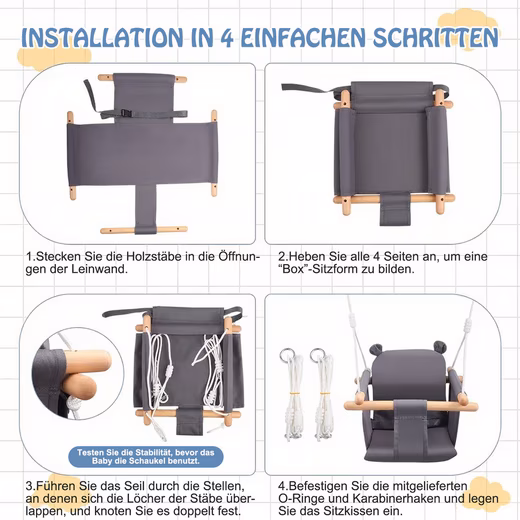 INSTALLATION IN 4 EINFACHEN SCHRITTEN

1.Stecken Sie die Holzstäbe in die Öffnungen der Leinwand.

2.Heben Sie alle 4 Seiten an, um eine “Box”-Sitzform zu bilden.

Testen Sie die Stabilität, bevor das Baby die Schaukel benutzt.

3.Führen Sie das Seil durch die Stellen, an denen sich die Löcher der Stäbe überlappen, und knoten Sie es doppelt fest.

4.Befestigen Sie die mitgelieferten O-Ringe und Karabinerhaken und legen Sie das Sitzkissen ein.