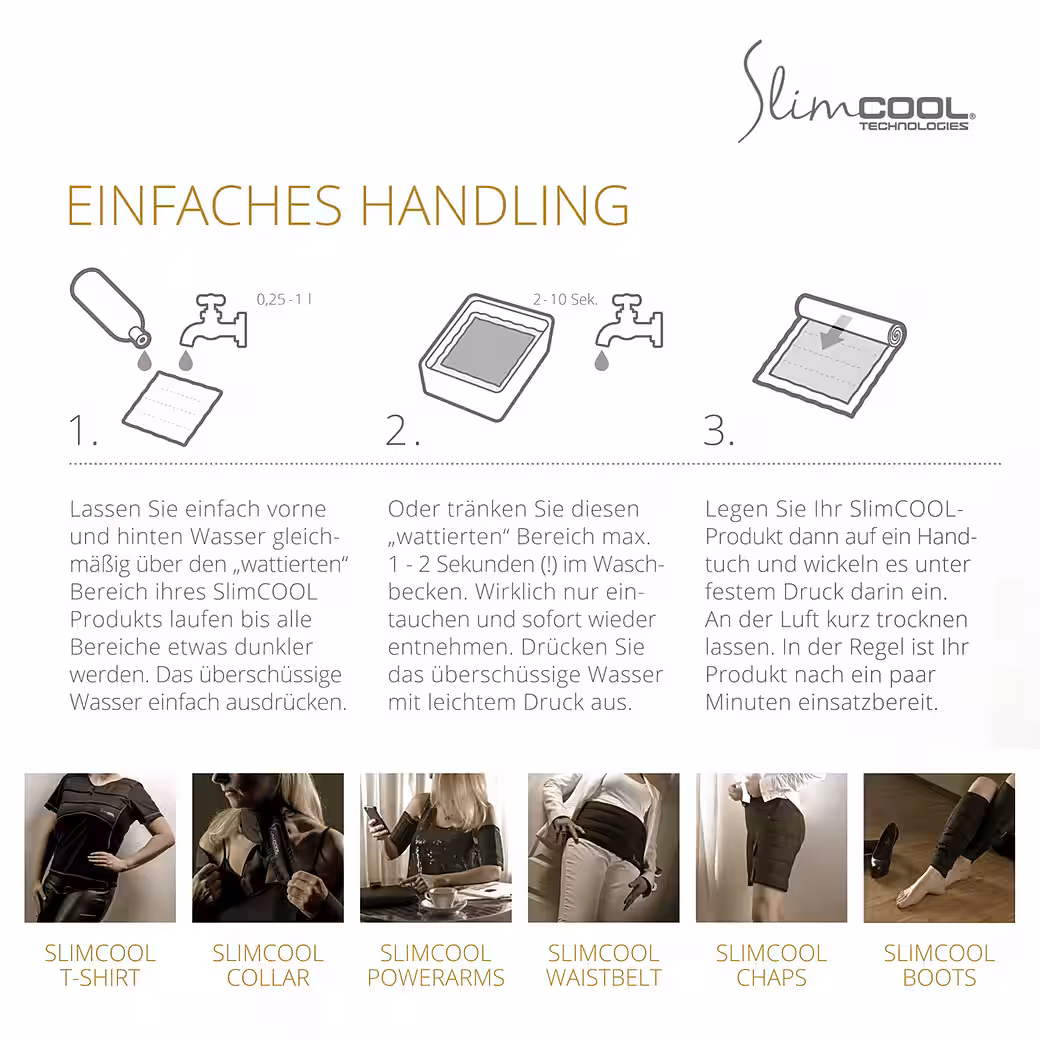 SlimCOOL® TECHNOLOGIES

EINFACHES HANDLING

0,25 - 1 l

1.

2 - 10 Sek.

2.

3.

Lassen Sie einfach vorne und hinten Wasser gleichmäßig über den „wattierten“ Bereich ihres SlimCOOL Produkts laufen bis alle Bereiche etwas dunkler werden. Das überschüssige Wasser einfach ausdrücken.

Oder tränken Sie diesen „wattierten“ Bereich max. 1 - 2 Sekunden (!) im Waschbecken. Wirklich nur eintauchen und sofort wieder entnehmen. Drücken Sie das überschüssige Wasser mit leichtem Druck aus.

Legen Sie Ihr SlimCOOL-Produkt dann auf ein Handtuch und wickeln es unter festem Druck darin ein. An der Luft kurz trocknen lassen. In der Regel ist Ihr Produkt nach ein paar Minuten einsatzbereit.

SLIMCOOL T-SHIRT

SLIMCOOL COLLAR

SLIMCOOL POWERARMS

SLIMCOOL WAISTBELT

SLIMCOOL CHAPS

SLIMCOOL BOOTS