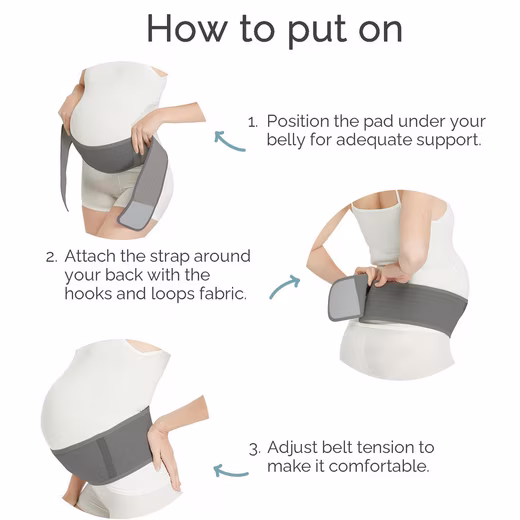 How to put on

1. Position the pad under your belly for adequate support.

2. Attach the strap around your back with the hooks and loops fabric.

3. Adjust belt tension to make it comfortable.